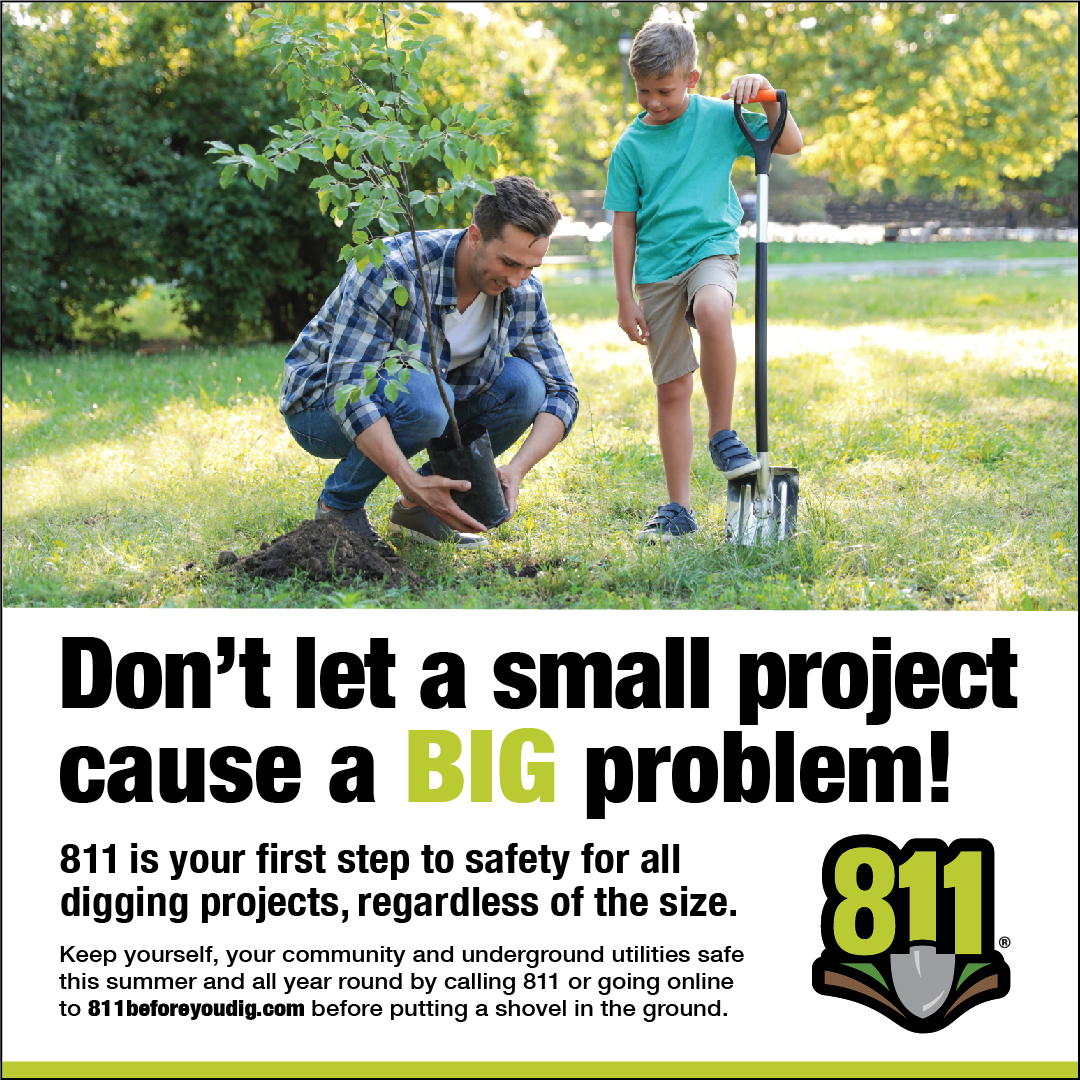 Don't let a small project cause a BIG problem!

811 is your first step to safety for all digging projects, regardless of the size.

Keep yourself, your community and underground utilities safe this summer and all year round by calling 811 or going online to 811beforeyoudig.com before putting a shovel in the ground.

811®